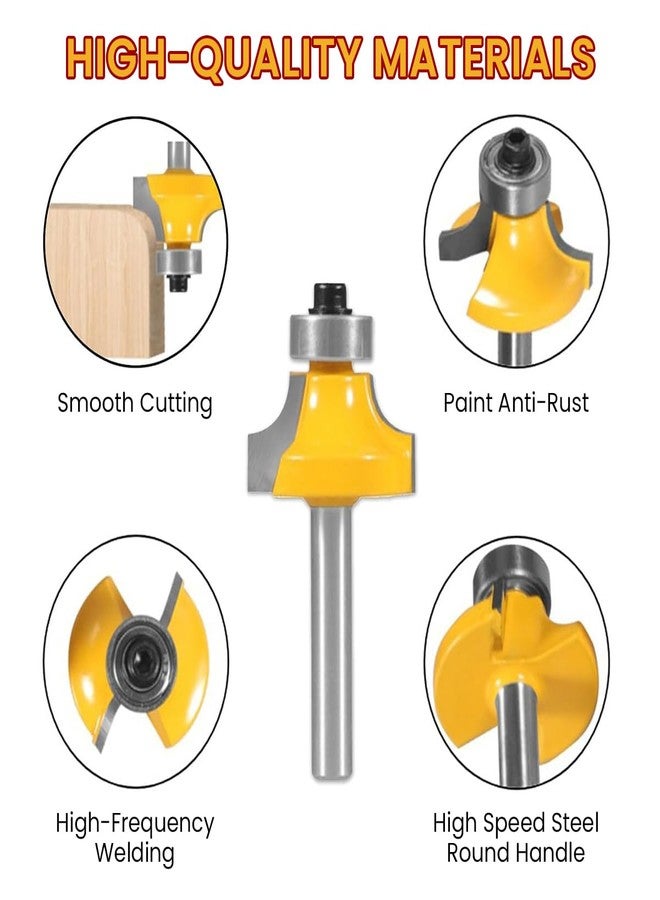 HIGH-QUALITY MATERIALS

Smooth Cutting

Paint Anti-Rust

High-Frequency Welding

High Speed Steel Round Handle